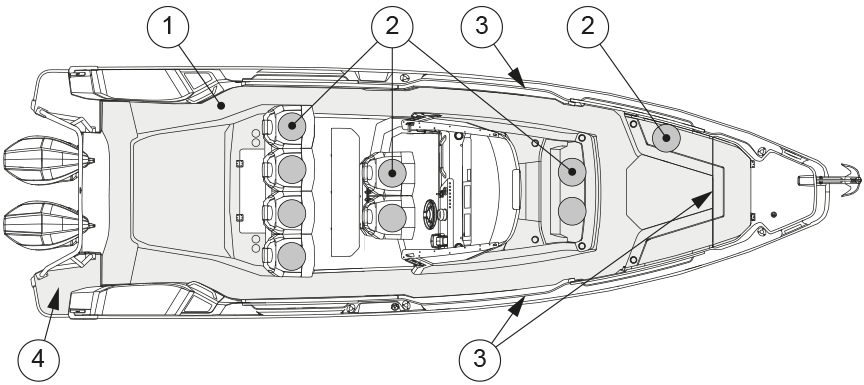 1
2
3
2
4
3